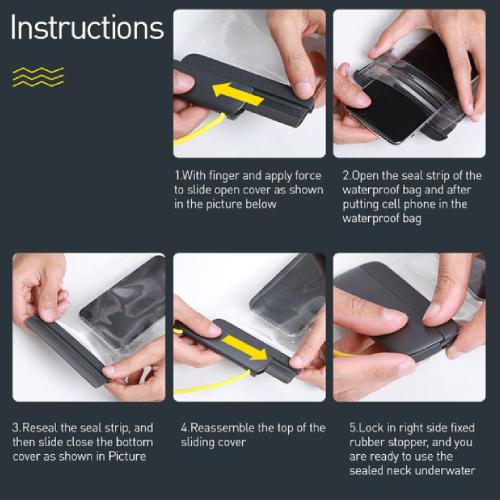 Instructions

1.With finger and apply force to slide open cover as shown in the picture below

2.Open the seal strip of the waterproof bag and after putting cell phone in the waterproof bag

3.Reseal the seal strip, and then slide close the bottom cover as shown in Picture

4.Reassemble the top of the sliding cover

5.Lock in right side fixed rubber stopper, and you are ready to use the sealed neck underwater