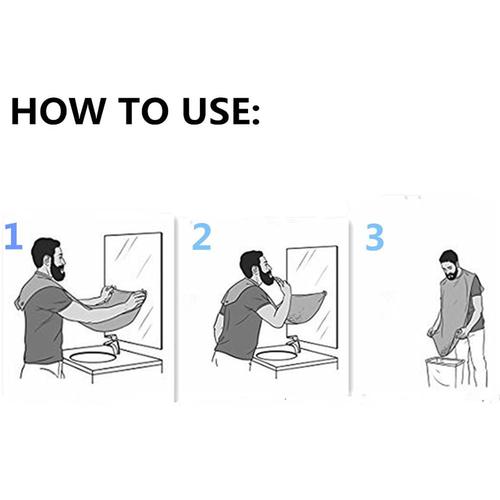 HOW TO USE:

1

2

3